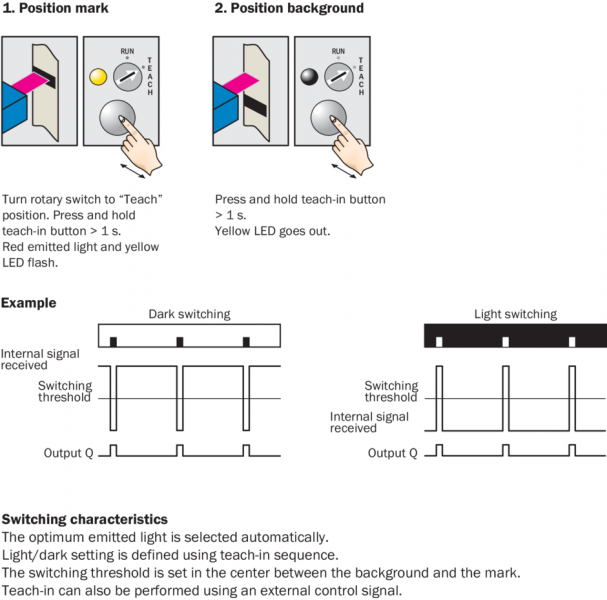 1. Position mark

RUN

TEACH

Turn rotary switch to "Teach" position. Press and hold teach-in button > 1 s.
Red emitted light and yellow LED flash.

2. Position background

RUN

TEACH

Press and hold teach-in button > 1 s.
Yellow LED goes out.

Example

Dark switching

Internal signal received

Switching threshold

Output Q

Light switching

Switching threshold

Internal signal received

Output Q

Switching characteristics
The optimum emitted light is selected automatically.
Light/dark setting is defined using teach-in sequence.
The switching threshold is set in the center between the background and the mark.
Teach-in can also be performed using an external control signal.