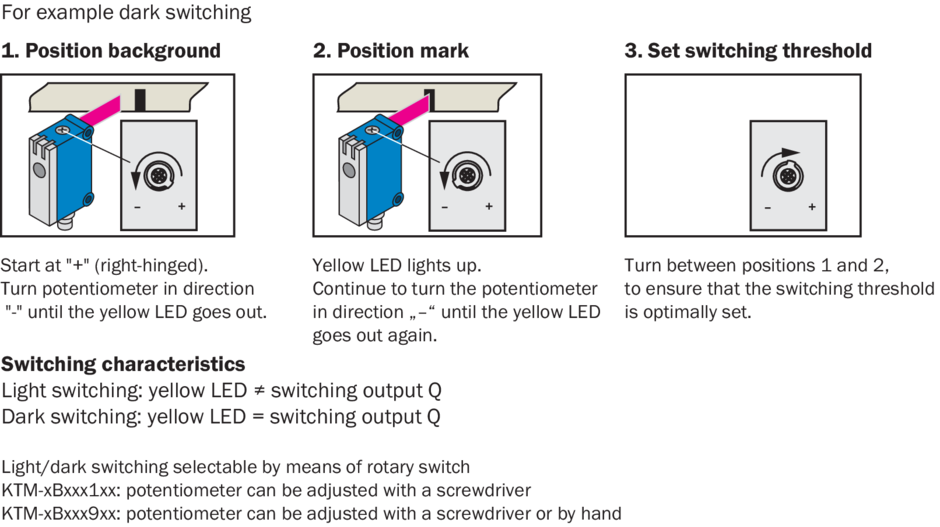 For example dark switching

1. Position background

–
+

Start at "+" (right-hinged). Turn potentiometer in direction "-" until the yellow LED goes out.

2. Position mark

–
+

Yellow LED lights up. Continue to turn the potentiometer in direction „–“ until the yellow LED goes out again.

3. Set switching threshold

–
+

Turn between positions 1 and 2, to ensure that the switching threshold is optimally set.

Switching characteristics
Light switching: yellow LED ≠ switching output Q
Dark switching: yellow LED = switching output Q

Light/dark switching selectable by means of rotary switch
KTM-xBxxx1xx: potentiometer can be adjusted with a screwdriver
KTM-xBxxx9xx: potentiometer can be adjusted with a screwdriver or by hand