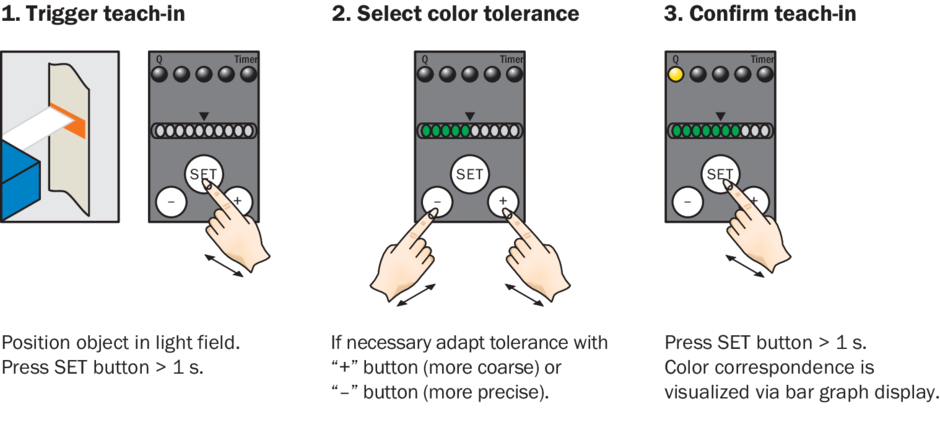 1. Trigger teach-in

Q Timer

SET

–

+

Position object in light field. Press SET button > 1 s.

2. Select color tolerance

Q Timer

SET

–

+

If necessary adapt tolerance with "+" button (more coarse) or "–" button (more precise).

3. Confirm teach-in

Q Timer

SET

–

+

Press SET button > 1 s. Color correspondence is visualized via bar graph display.