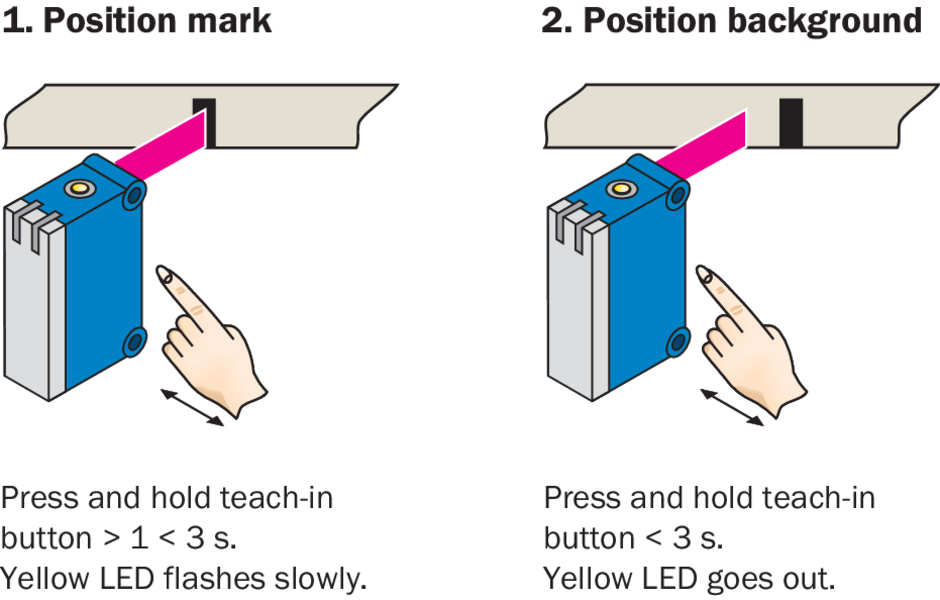 1. Position mark

Press and hold teach-in button > 1 < 3 s.
Yellow LED flashes slowly.

2. Position background

Press and hold teach-in button < 3 s.
Yellow LED goes out.