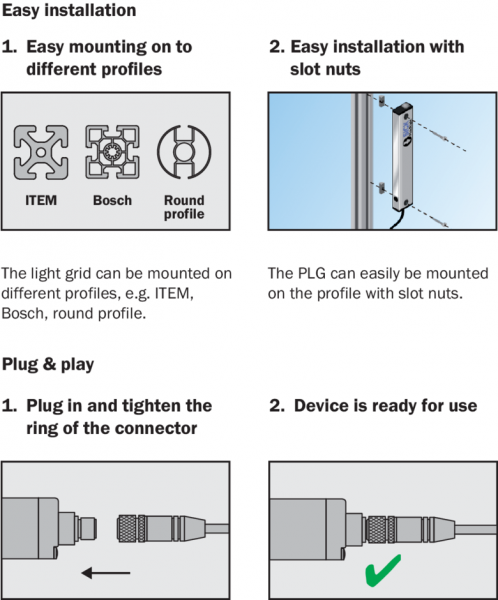 Easy installation

1. Easy mounting on to different profiles

ITEM

Bosch

Round profile

The light grid can be mounted on different profiles, e.g. ITEM, Bosch, round profile.

2. Easy installation with slot nuts

The PLG can easily be mounted on the profile with slot nuts.

Plug & play

1. Plug in and tighten the ring of the connector

2. Device is ready for use