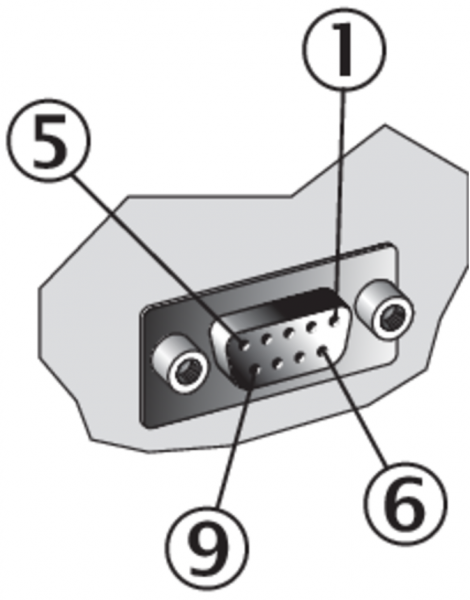 1
5
6
9