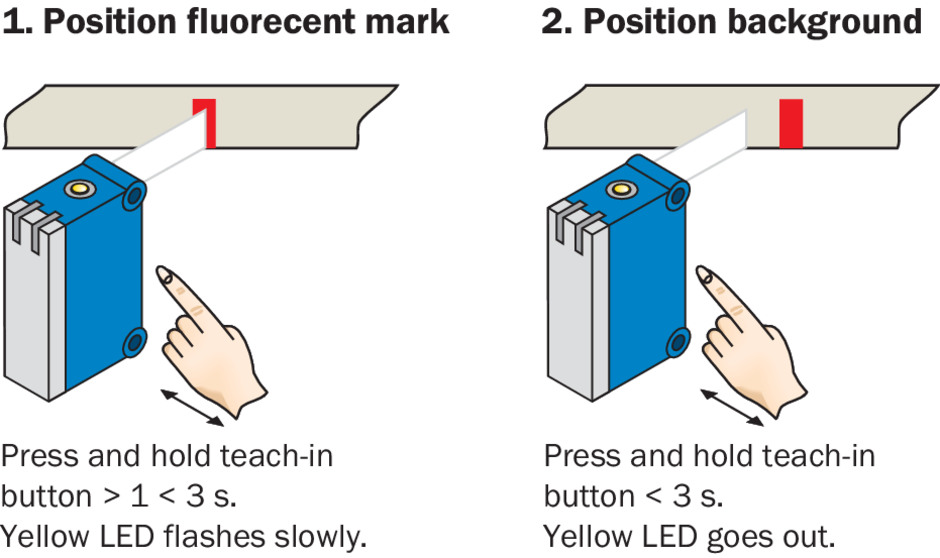 1. Position fluorecent mark

Press and hold teach-in button > 1 < 3 s.
Yellow LED flashes slowly.

2. Position background

Press and hold teach-in button < 3 s.
Yellow LED goes out.