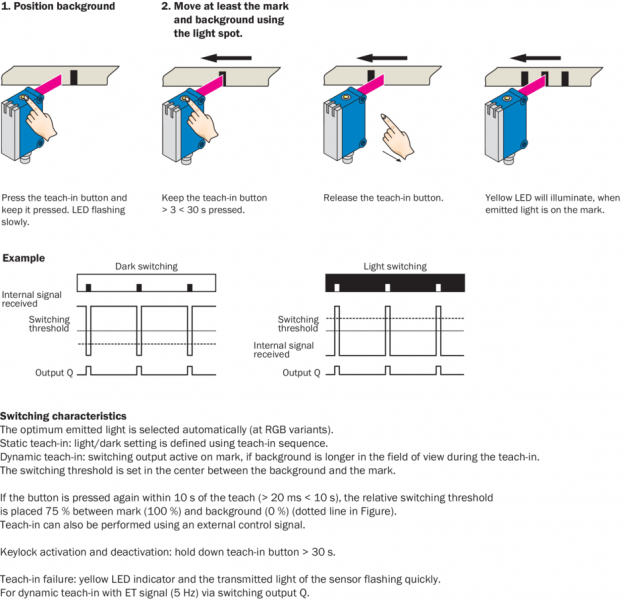 1. Position background

2. Move at least the mark and background using the light spot.

Press the teach-in button and keep it pressed. LED flashing slowly.

Keep the teach-in button > 3 < 30 s pressed.

Release the teach-in button.

Yellow LED will illuminate, when emitted light is on the mark.

Example

Dark switching

Internal signal received

Switching threshold

Output Q

Light switching

Switching threshold

Internal signal received

Output Q

Switching characteristics
The optimum emitted light is selected automatically (at RGB variants).
Static teach-in: light/dark setting is defined using teach-in sequence.
Dynamic teach-in: switching output active on mark, if background is longer in the field of view during the teach-in.
The switching threshold is set in the center between the background and the mark.

If the button is pressed again within 10 s of the teach (> 20 ms < 10 s), the relative switching threshold is placed 75 % between mark (100 %) and background (0 %) (dotted line in Figure).
Teach-in can also be performed using an external control signal.

Keylock activation and deactivation: hold down teach-in button > 30 s.

Teach-in failure: yellow LED indicator and the transmitted light of the sensor flashing quickly.
For dynamic teach-in with ET signal (5 Hz) via switching output Q.