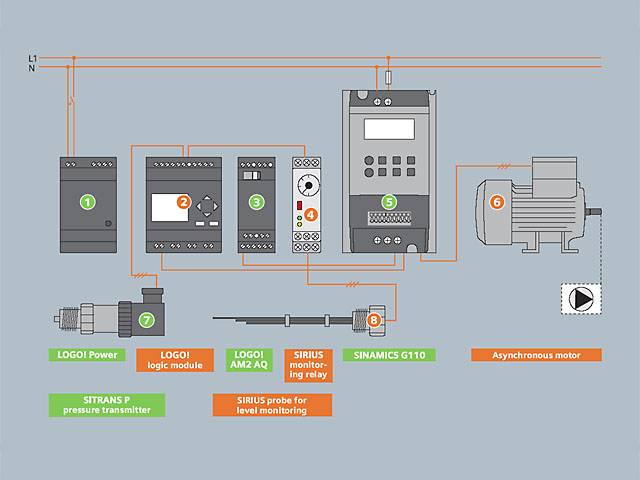 L1
N

1
2
3
4
5
6
7
8

LOGO! Power

LOGO! logic module

LOGO! AM2 AQ

SIRIUS monitoring relay

SINAMICS G110

Asynchronous motor

SITRANS P pressure transmitter

SIRIUS probe for level monitoring