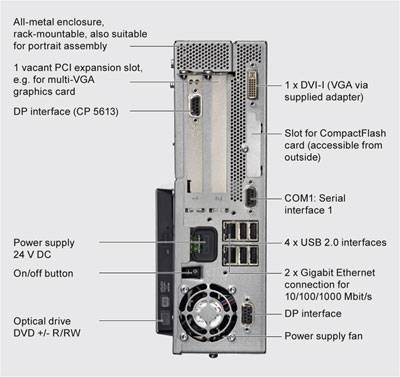 All-metal enclosure, rack-mountable, also suitable for portrait assembly

1 vacant PCI expansion slot, e.g. for multi-VGA graphics card

DP interface (CP 5613)

Power supply 24 V DC

On/off button

Optical drive DVD +/- R/RW

1 x DVI-I (VGA via supplied adapter)

Slot for CompactFlash card (accessible from outside)

COM1: Serial interface 1

4 x USB 2.0 interfaces

2 x Gigabit Ethernet connection for 10/100/1000 Mbit/s

DP interface

Power supply fan