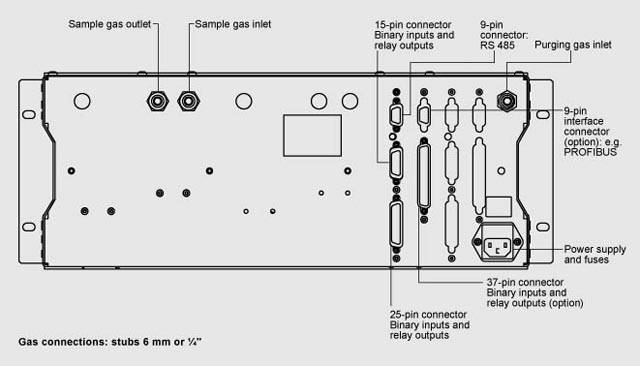 Sample gas outlet

Sample gas inlet

15-pin connector
Binary inputs and
relay outputs

9-pin
connector:
RS 485

Purging gas inlet

9-pin
interface
connector
(option): e.g.
PROFIBUS

Power supply
and fuses

37-pin connector
Binary inputs and
relay outputs (option)

25-pin connector
Binary inputs and
relay outputs

Gas connections: stubs 6 mm or ¼"