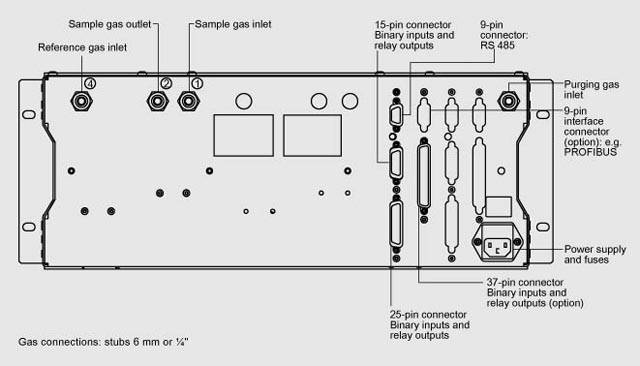 Sample gas outlet
Sample gas inlet
Reference gas inlet
4
2
1
15-pin connector Binary inputs and relay outputs
9-pin connector: RS 485
Purging gas inlet
9-pin interface connector (option): e.g. PROFIBUS
Power supply and fuses
37-pin connector Binary inputs and relay outputs (option)
25-pin connector Binary inputs and relay outputs
Gas connections: stubs 6 mm or ¼"