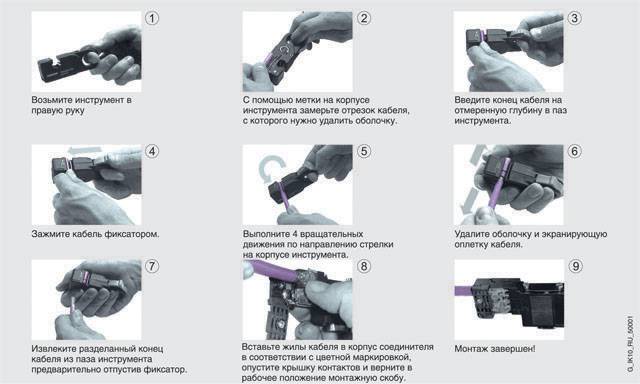 1
Возьмите инструмент в правую руку

2
С помощью метки на корпусе инструмента замерьте отрезок кабеля, с которого нужно удалить оболочку.

3
Введите конец кабеля на отмеренную глубину в паз инструмента.

4
Зажмите кабель фиксатором.

5
Выполните 4 вращательных движения по направлению стрелки на корпусе инструмента.

6
Удалите оболочку и экранирующую оплетку кабеля.

7
Извлеките разделанный конец кабеля из паза инструмента предварительно отпустив фиксатор.

8
Вставьте жилы кабеля в корпус соединителя в соответствии с цветной маркировкой, опустите крышку контактов и верните в рабочее положение монтажную скобу.

9
Монтаж завершен!

G_IK10_RU_50001