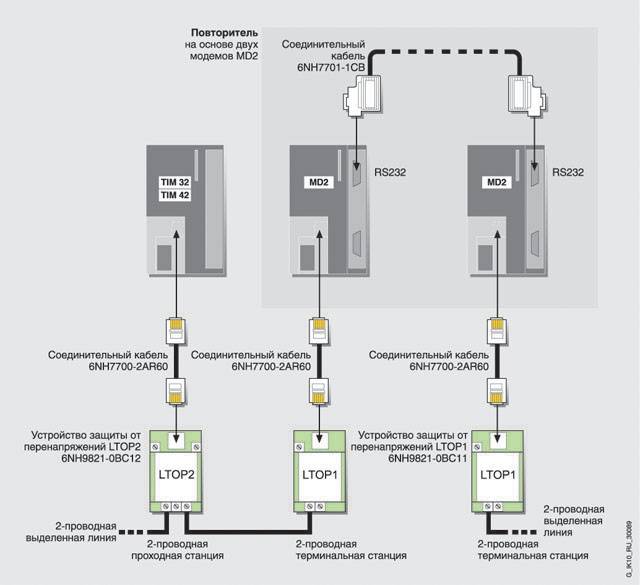 Повторитель
на основе двух
модемов MD2

Соединительный
кабель
6NH7701-1CB

TIM 32
TIM 42

MD2

RS232

MD2

RS232

Соединительный кабель
6NH7700-2AR60

Соединительный кабель
6NH7700-2AR60

Соединительный кабель
6NH7700-2AR60

Устройство защиты от
перенапряжений LTOP2
6NH9821-0BC12

LTOP2

LTOP1

Устройство защиты от
перенапряжений LTOP1
6NH9821-0BC11

LTOP1

2-проводная
выделенная линия

2-проводная
проходная станция

2-проводная
терминальная станция

2-проводная
выделенная
линия

2-проводная
терминальная станция

G_IK10_RU_30089