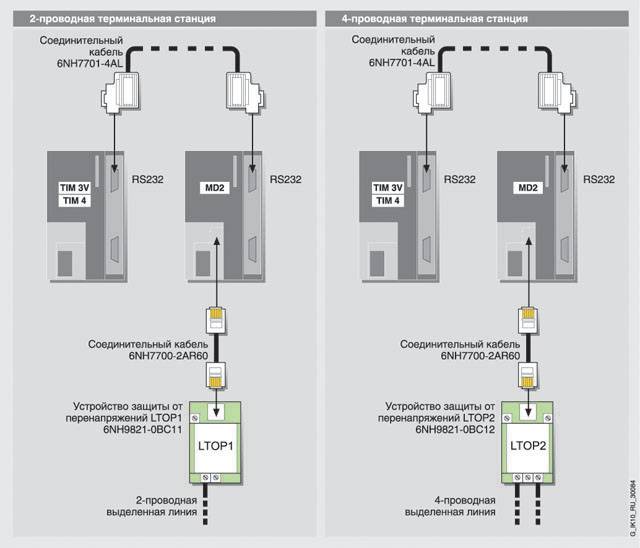 2-проводная терминальная станция

Соединительный кабель 6NH7701-4AL

TIM 3V
TIM 4

RS232

MD2

RS232

Соединительный кабель 6NH7700-2AR60

Устройство защиты от перенапряжений LTOP1 6NH9821-0BC11

LTOP1

2-проводная выделенная линия

4-проводная терминальная станция

Соединительный кабель 6NH7701-4AL

TIM 3V
TIM 4

RS232

MD2

RS232

Соединительный кабель 6NH7700-2AR60

Устройство защиты от перенапряжений LTOP2 6NH9821-0BC12

LTOP2

4-проводная выделенная линия

G_IK10_RU_30084