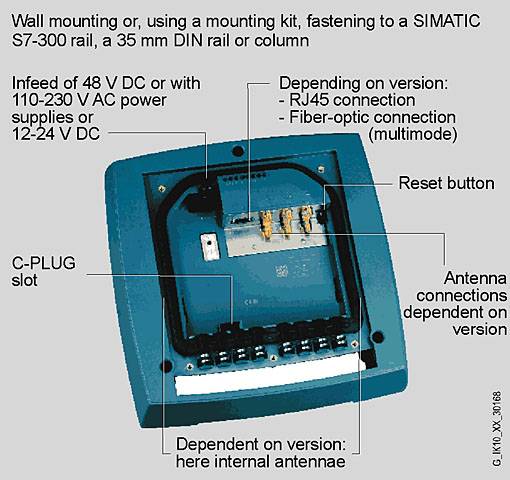 Wall mounting or, using a mounting kit, fastening to a SIMATIC S7-300 rail, a 35 mm DIN rail or column

Infeed of 48 V DC or with 110-230 V AC power supplies or 12-24 V DC

Depending on version:
- RJ45 connection
- Fiber-optic connection (multimode)

Reset button

C-PLUG slot

Antenna connections dependent on version

Dependent on version: here internal antennae

G_IK10_XX_30168