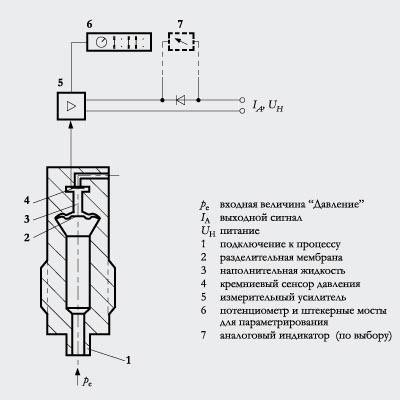 6

7

5

$I_A$, $U_H$

4

3

2

1

$p_e$

$p_e$ входная величина “Давление”
$I_A$ выходной сигнал
$U_H$ питание
1 подключение к процессу
2 разделительная мембрана
3 наполнительная жидкость
4 кремниевый сенсор давления
5 измерительный усилитель
6 потенциометр и штекерные мосты для параметрирования
7 аналоговый индикатор (по выбору)