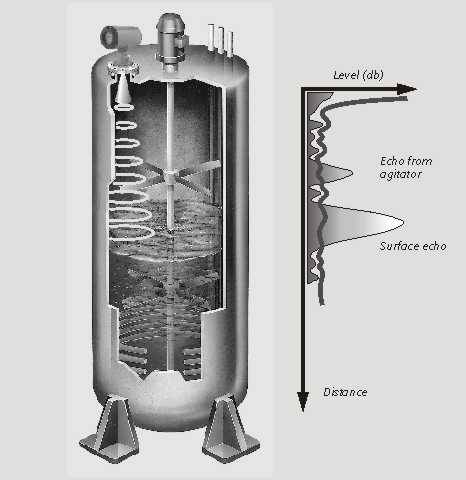 Level (db)

Echo from agitator

Surface echo

Distance