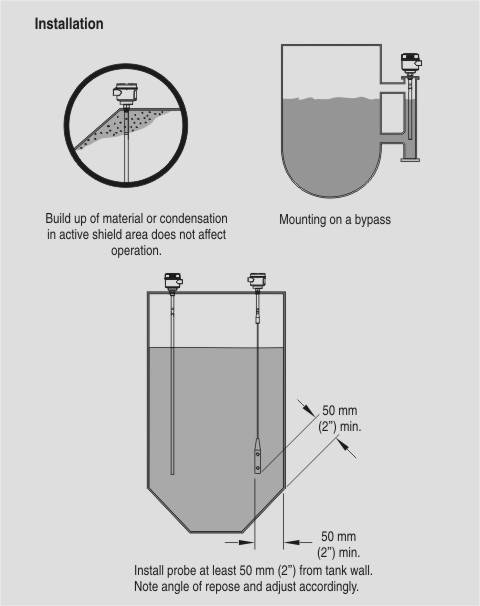 Installation

Build up of material or condensation in active shield area does not affect operation.

Mounting on a bypass

50 mm (2") min.

50 mm (2") min.

Install probe at least 50 mm (2") from tank wall. Note angle of repose and adjust accordingly.