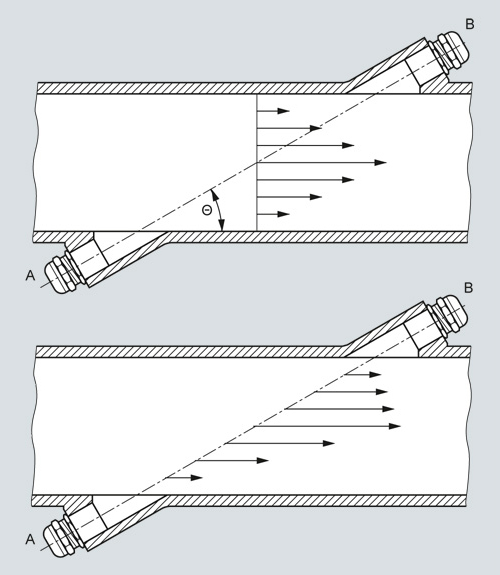 B

Θ

A

B

A