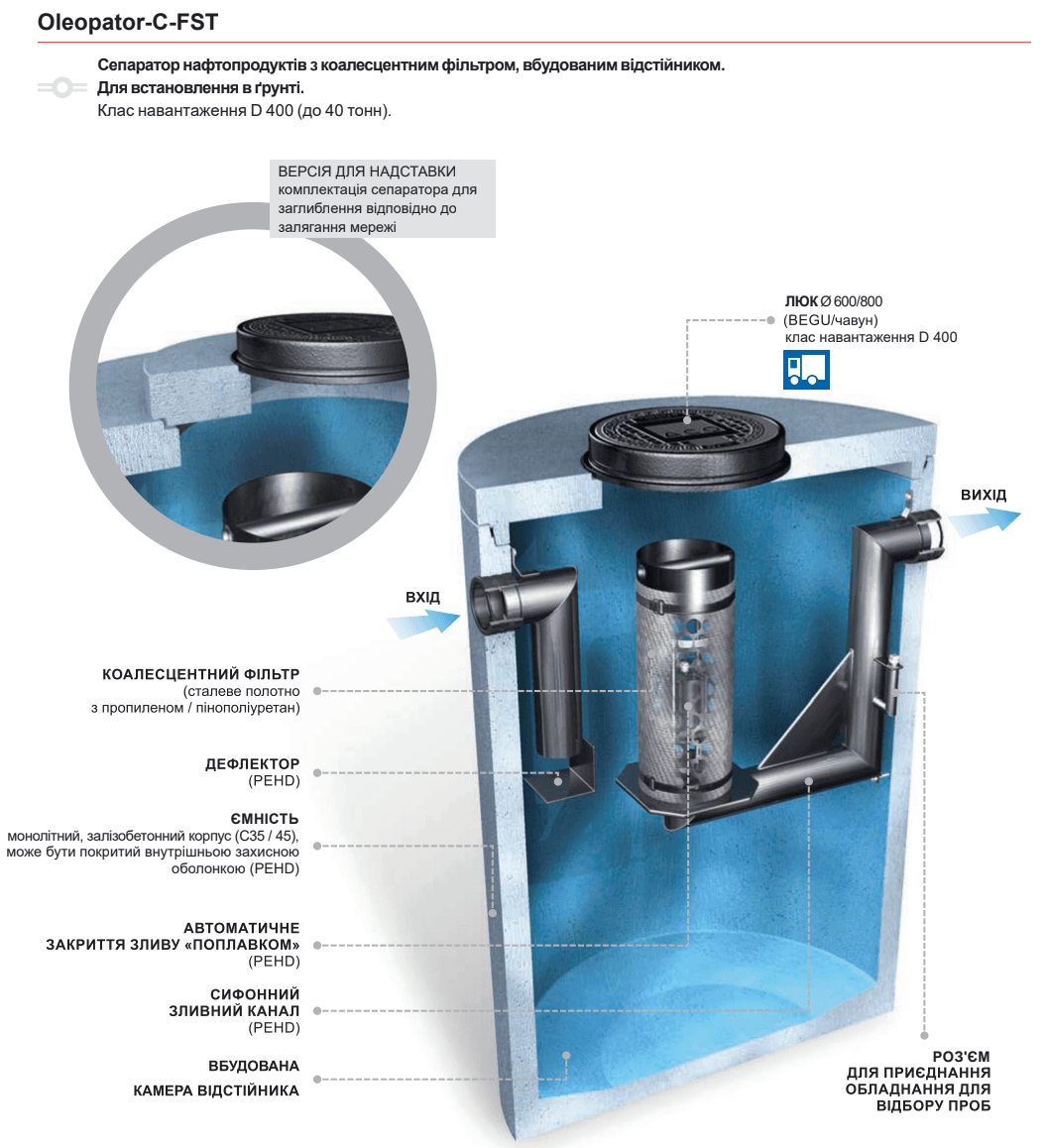 Oleopator-C-FST

Сепаратор нафтопродуктів з коалесцентним фільтром, вбудованим відстійником.
Для встановлення в ґрунті.
Клас навантаження D 400 (до 40 тонн).

ВЕРСІЯ ДЛЯ НАДСТАВКИ
комплектація сепаратора для заглиблення відповідно до залягання мережі

ЛЮК Ø 600/800
(BEGU/чавун)
клас навантаження D 400

ВИХІД

ВХІД

КОАЛЕСЦЕНТНИЙ ФІЛЬТР
(сталеве полотно з пропиленом / пінополіуретан)

ДЕФЛЕКТОР
(PEHD)

ЄМНІСТЬ
монолітний, залізобетонний корпус (C35 / 45), може бути покритий внутрішньою захисною оболонкою (PEHD)

АВТОМАТИЧНЕ ЗАКРИТТЯ ЗЛИВУ «ПОПЛАВКОМ»
(PEHD)

СИФОННИЙ ЗЛИВНИЙ КАНАЛ
(PEHD)

ВБУДОВАНА КАМЕРА ВІДСТІЙНИКА

РОЗ'ЄМ ДЛЯ ПРИЄДНАННЯ ОБЛАДНАННЯ ДЛЯ ВІДБОРУ ПРОБ